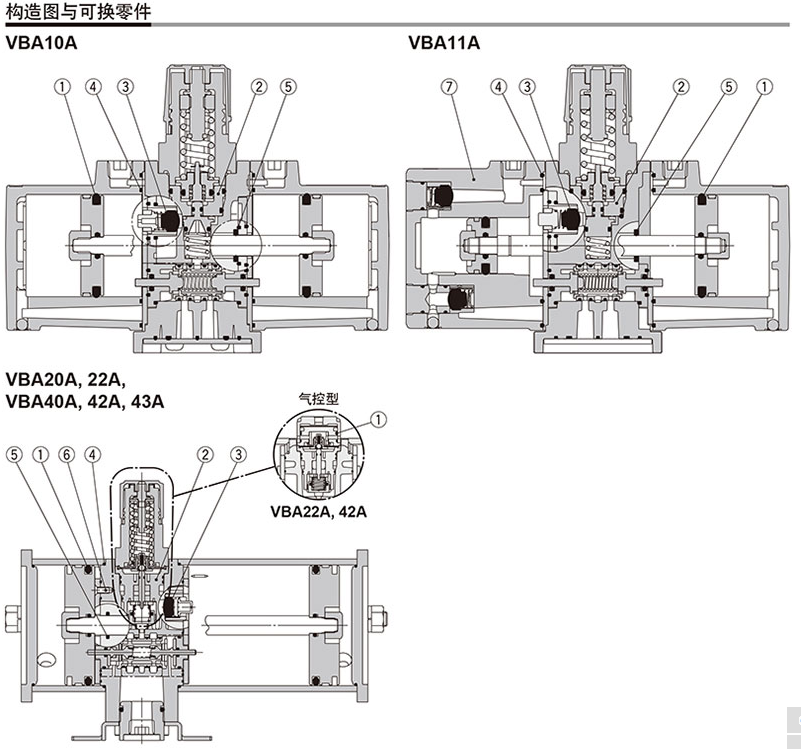 构造图与可换零件

VBA10A

① ④ ③ ② ⑤

VBA11A

⑦ ④ ③ ② ⑤ ①

VBA20A, 22A,
VBA40A, 42A, 43A

气控型

①

VBA22A, 42A

⑤ ① ⑥ ④ ② ③